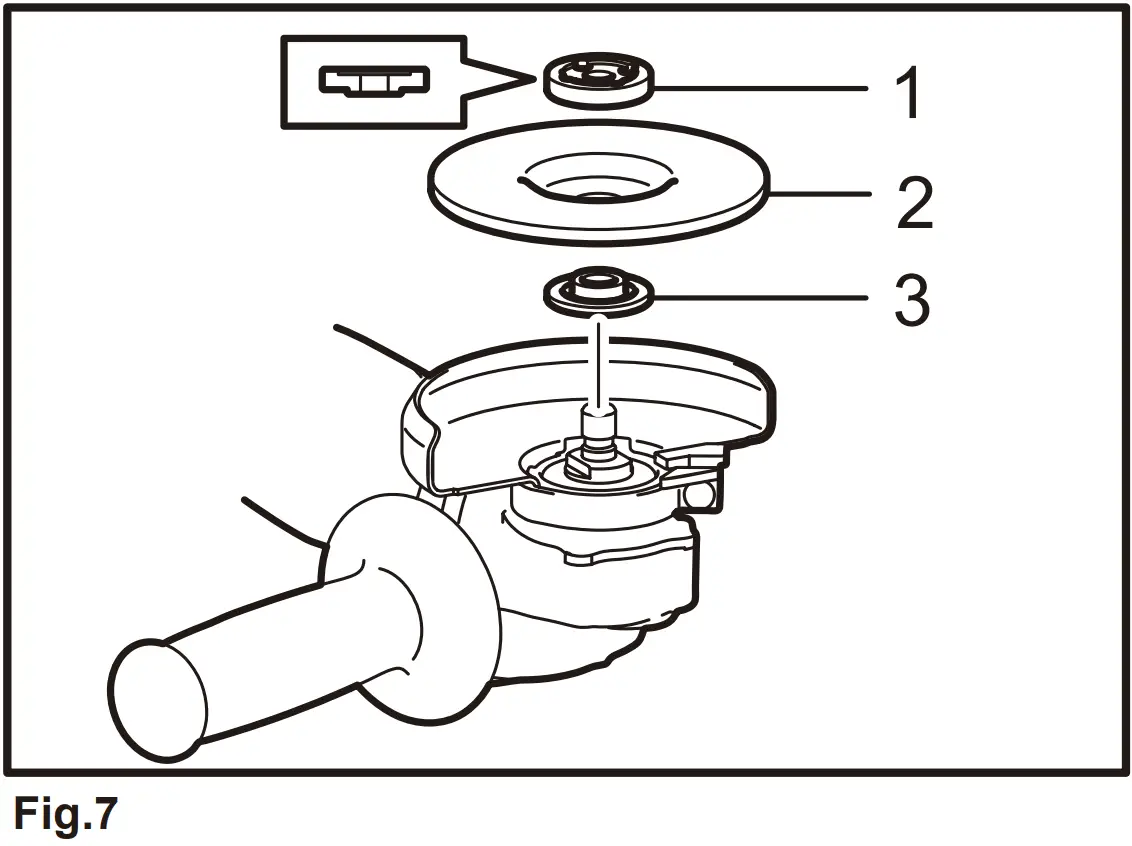 1
2
3
Fig.7