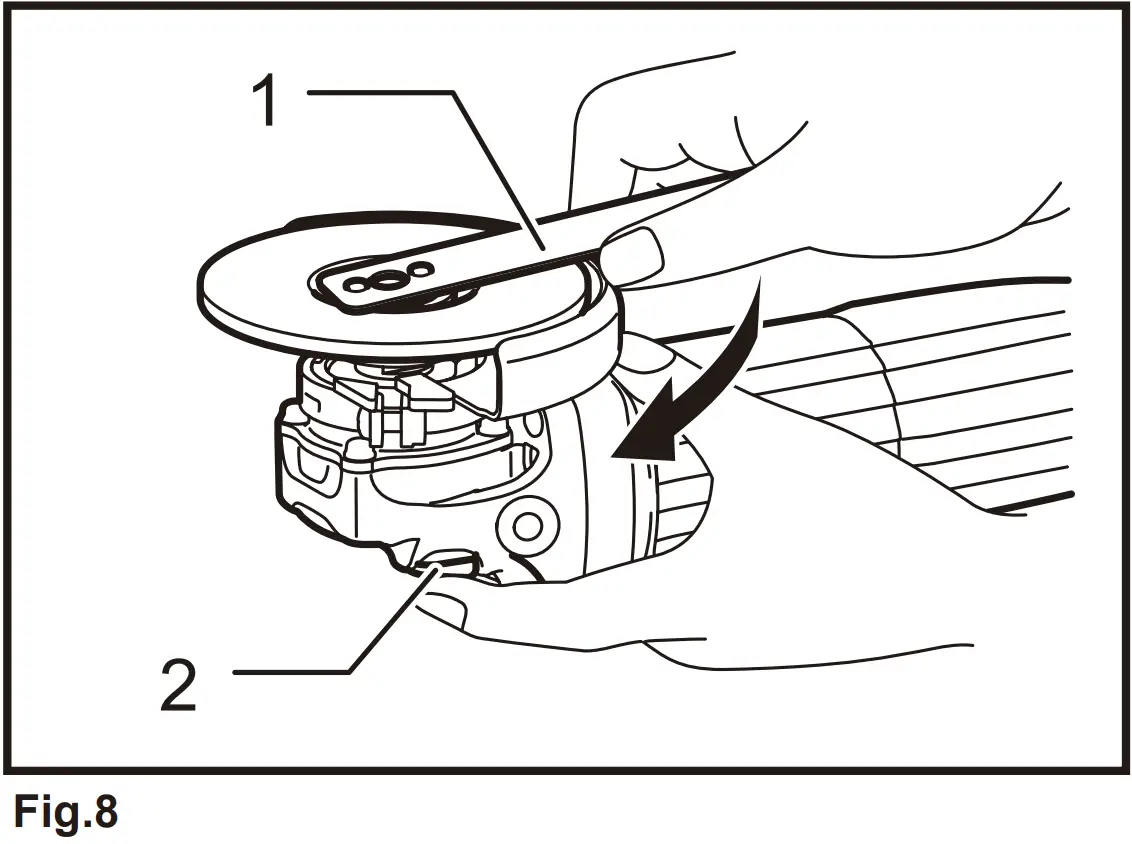 1

2

Fig.8