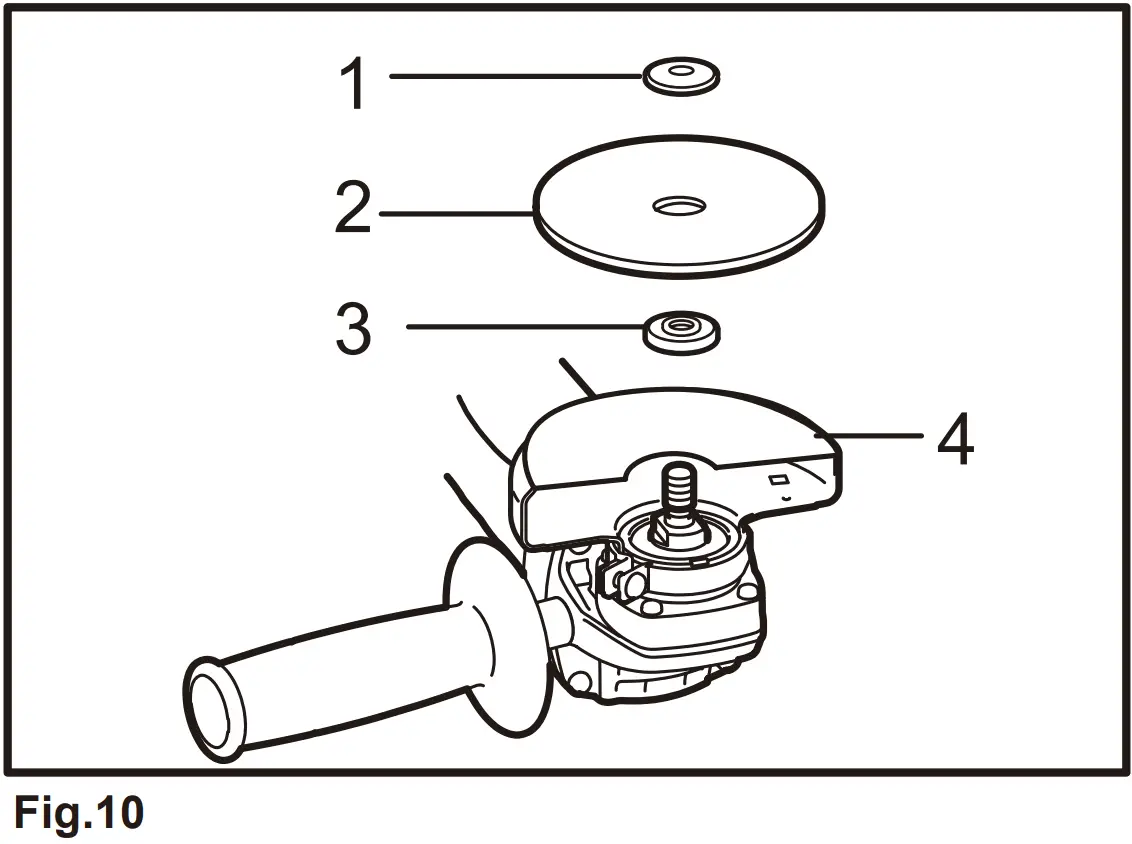 1
2
3
4
Fig.10