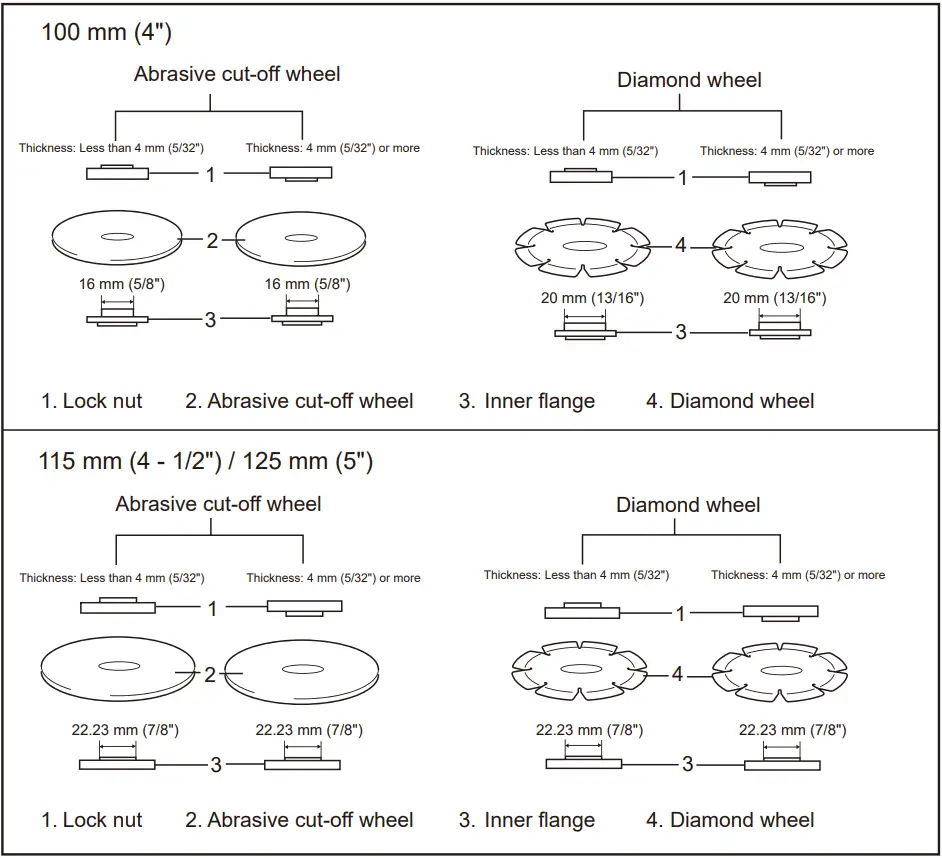 100 mm (4")

Abrasive cut-off wheel

Thickness: Less than 4 mm (5/32")

Thickness: 4 mm (5/32") or more

1

2

16 mm (5/8")

16 mm (5/8")

3

Diamond wheel

Thickness: Less than 4 mm (5/32")

Thickness: 4 mm (5/32") or more

1

4

20 mm (13/16")

20 mm (13/16")

3

1. Lock nut 2. Abrasive cut-off wheel 3. Inner flange 4. Diamond wheel

115 mm (4 - 1/2") / 125 mm (5")

Abrasive cut-off wheel

Thickness: Less than 4 mm (5/32")

Thickness: 4 mm (5/32") or more

1

2

22.23 mm (7/8")

22.23 mm (7/8")

3

Diamond wheel

Thickness: Less than 4 mm (5/32")

Thickness: 4 mm (5/32") or more

1

4

22.23 mm (7/8")

22.23 mm (7/8")

3

1. Lock nut 2. Abrasive cut-off wheel 3. Inner flange 4. Diamond wheel