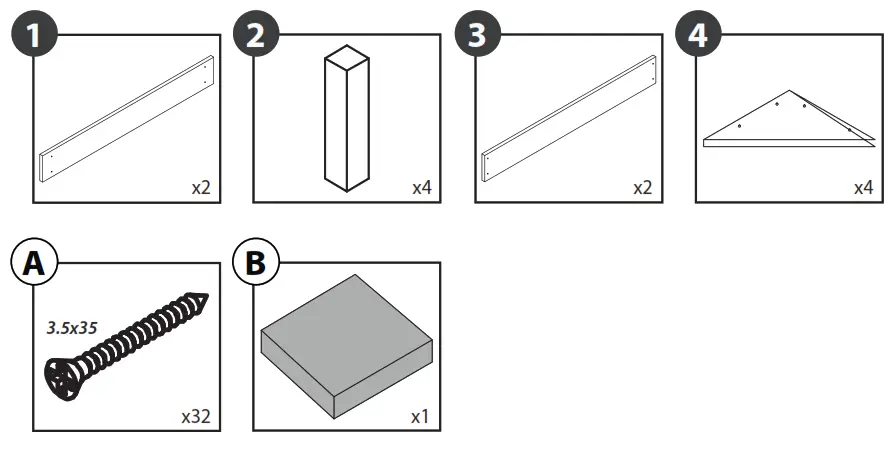 1
x2

2
x4

3
x2

4
x4

A
3.5x35
x32

B
x1