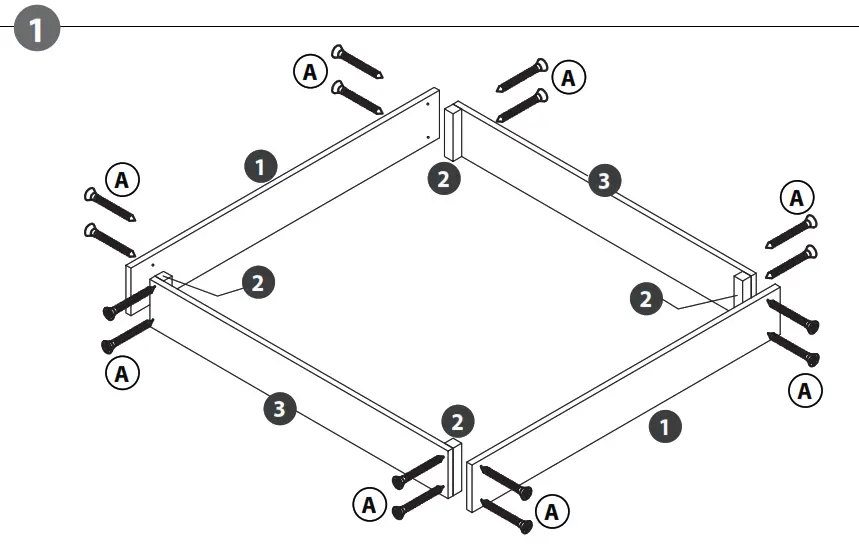 1

A

A

1

2

3

A

A

2

2

A

A

3

2

1

A

A