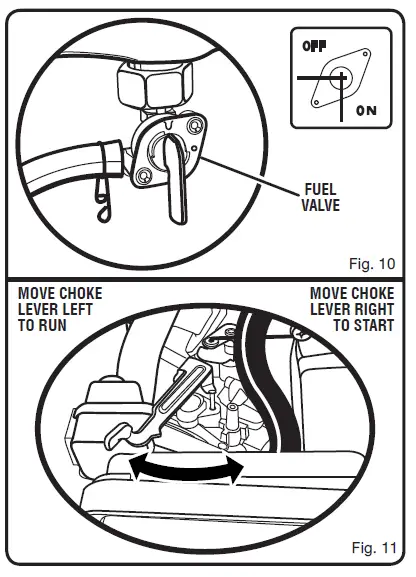 OFF

ON

FUEL VALVE

Fig. 10

MOVE CHOKE LEVER LEFT TO RUN

MOVE CHOKE LEVER RIGHT TO START

Fig. 11