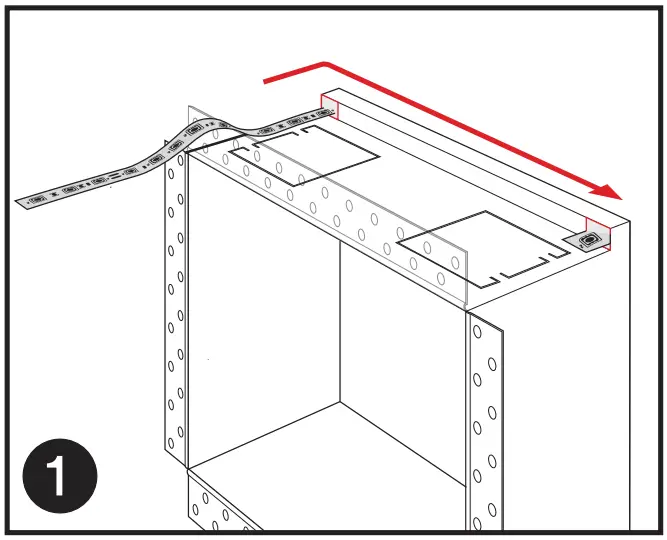 1