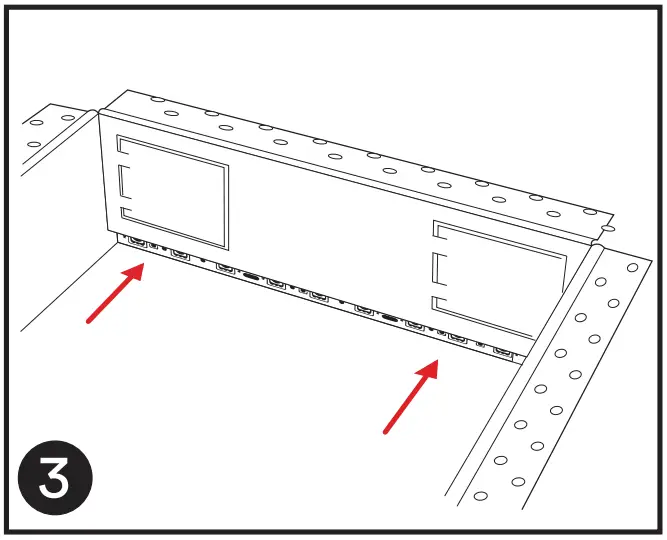 3