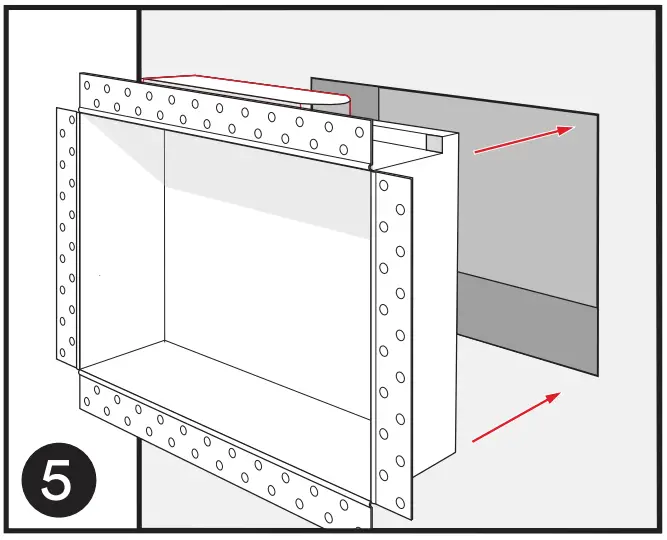 5