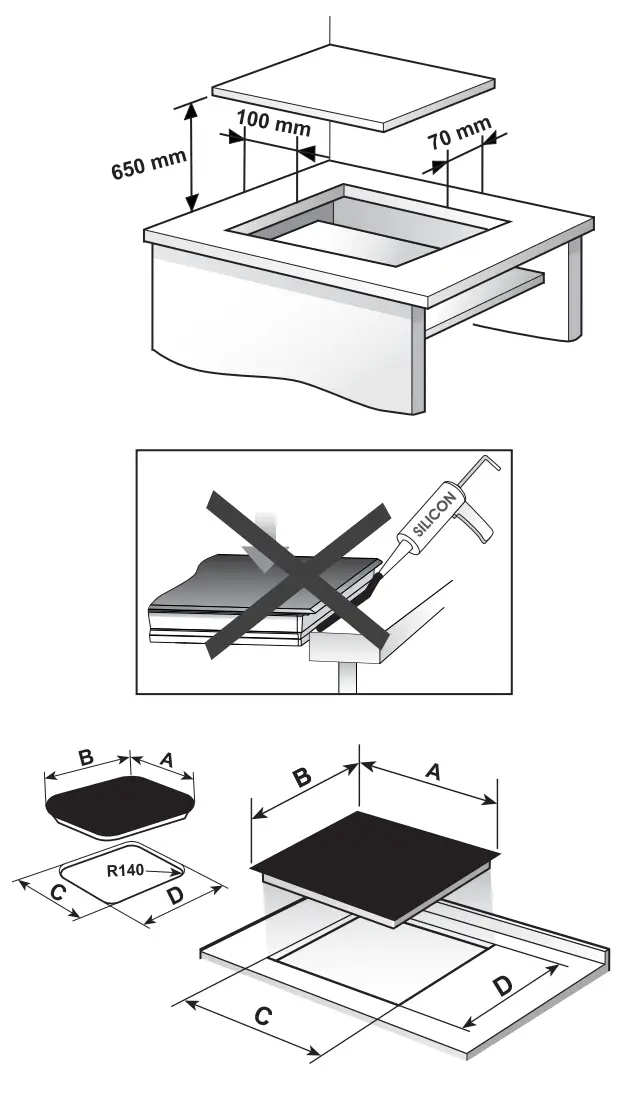 650 mm
100 mm
70 mm
SILICON
B
A
R140
C
D
B
A
C
D