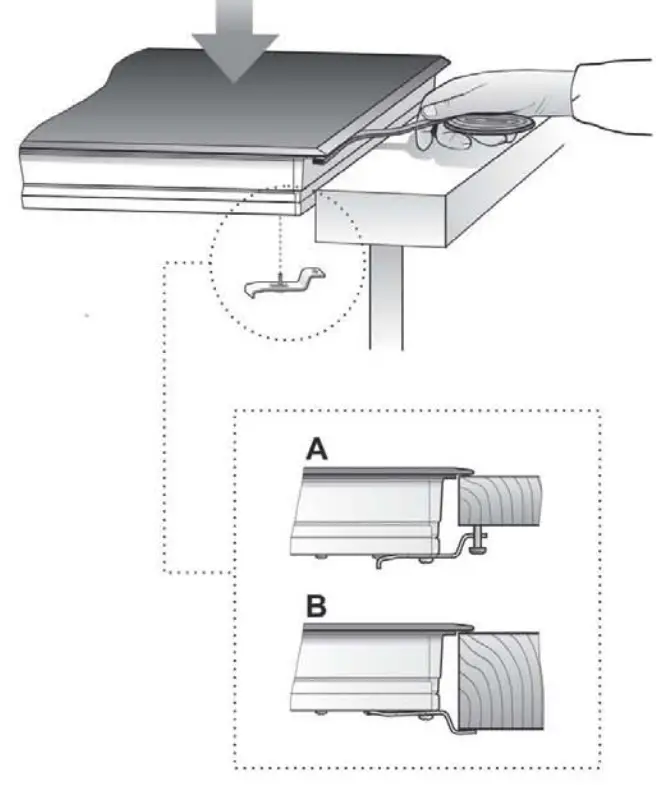 A

B