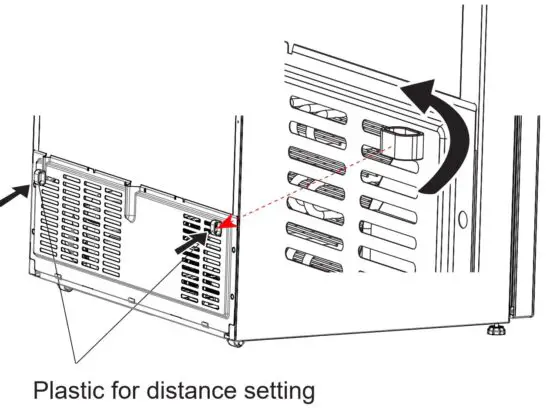 Plastic for distance setting