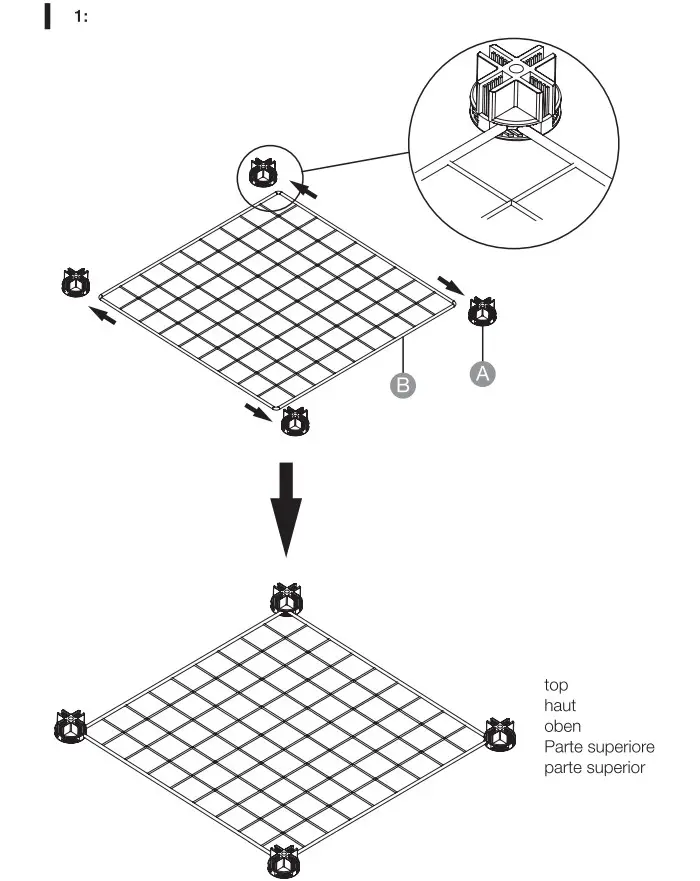 1:

B

A

top
haut
oben
Parte superiore
parte superior