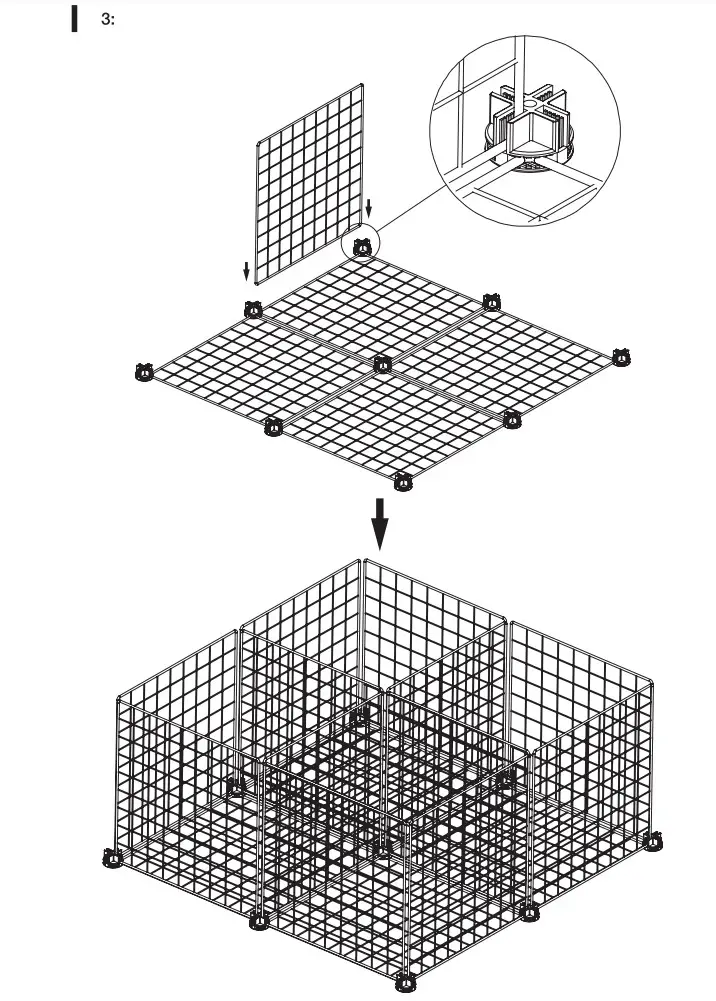 3: