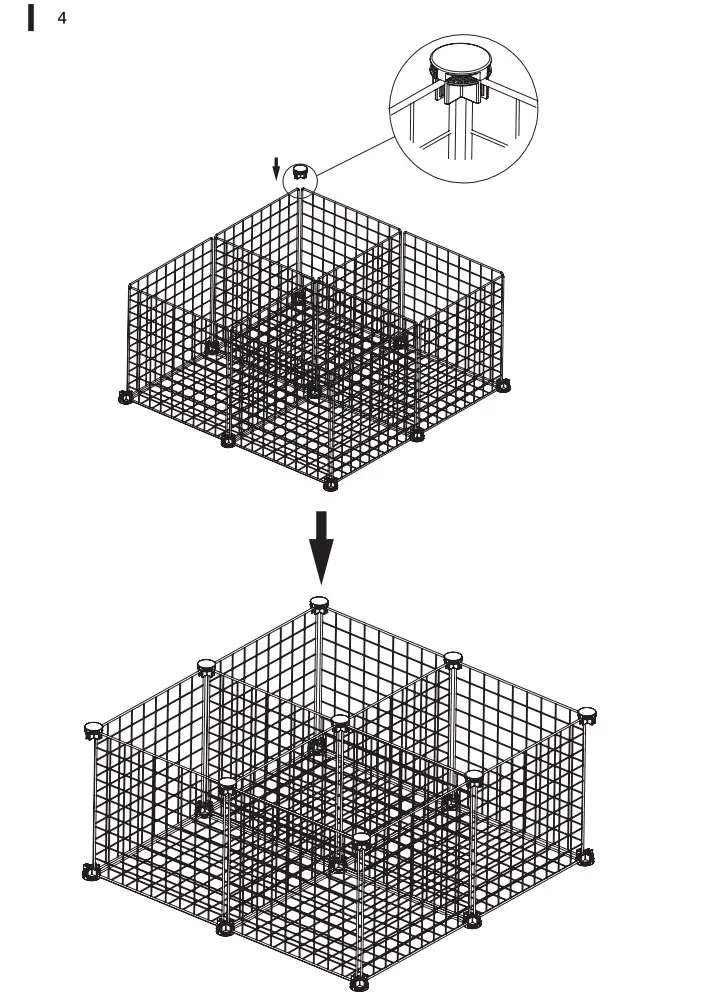 4