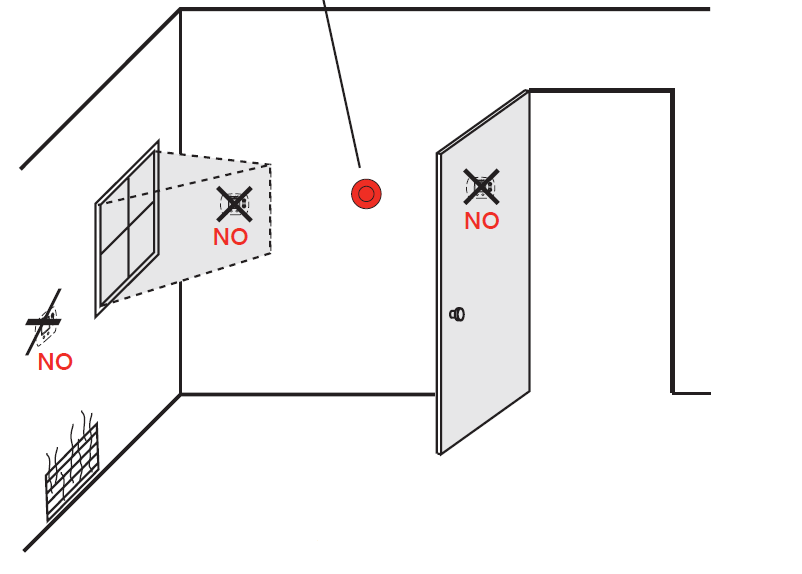 NO

NO

NO