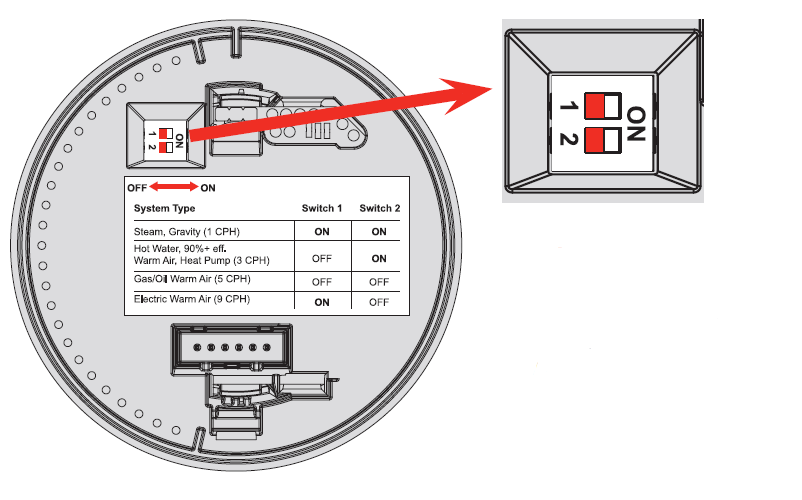 ON
1 2

OFF ON

| System Type | Switch 1 | Switch 2 |
|---|---|---|
| Steam, Gravity (1 CPH) | ON | ON |
| Hot Water, 90%+ eff. Warm Air, Heat Pump (3 CPH) | OFF | ON |
| Gas/Oil Warm Air (5 CPH) | OFF | OFF |
| Electric Warm Air (9 CPH) | ON | OFF |

ON
1 2