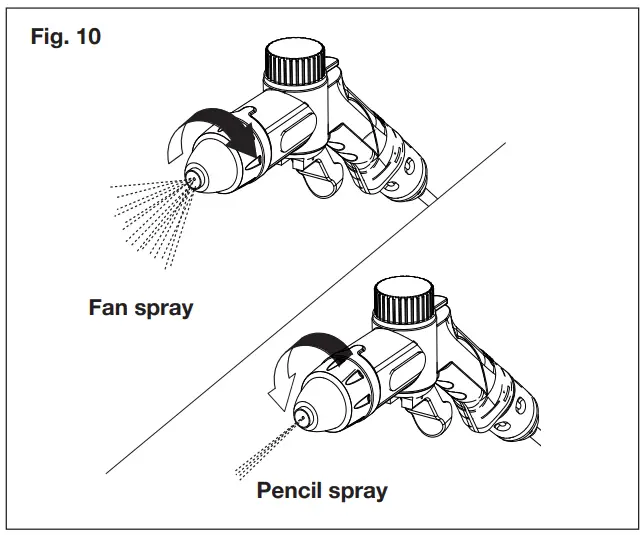 Fig. 10

Fan spray

Pencil spray