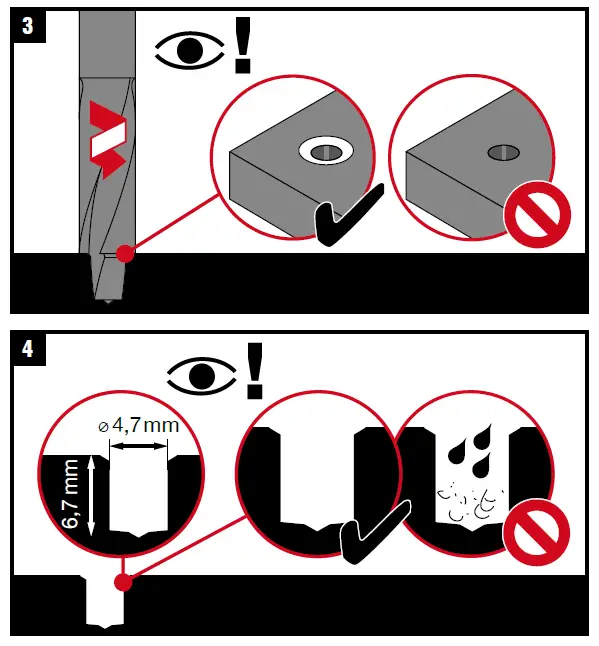 3

!

4

!

⌀ 4,7 mm

6,7 mm