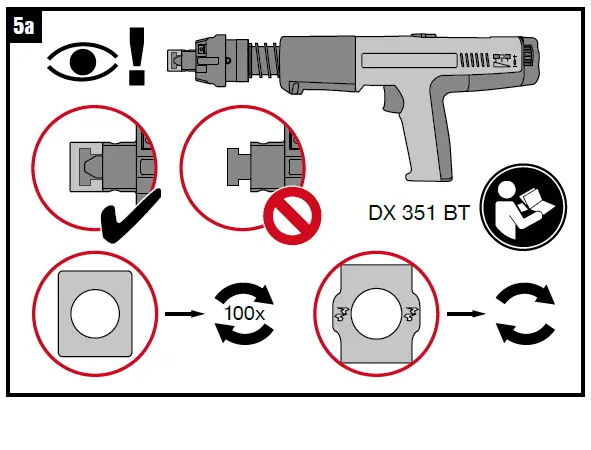 5a

DX 351 BT

100x