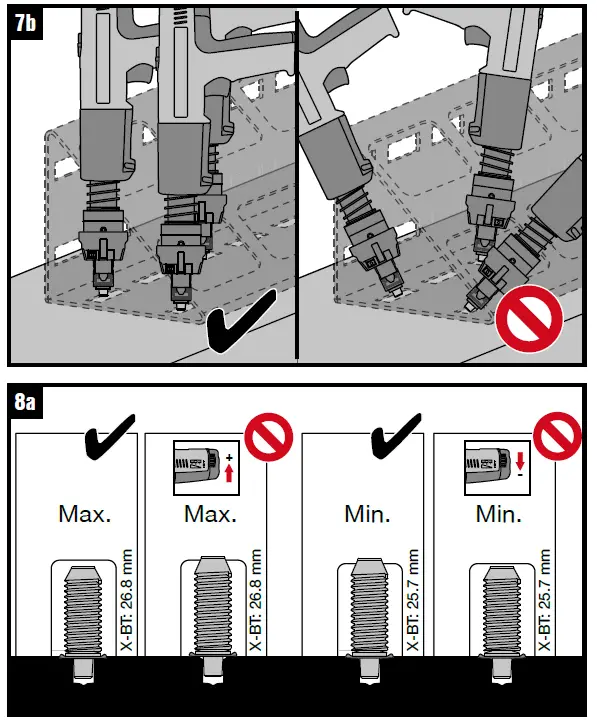 7b

8a

Max.

X-BT: 26.8 mm

+

Max.

X-BT: 26.8 mm

Min.

X-BT: 25.7 mm

-

Min.

X-BT: 25.7 mm