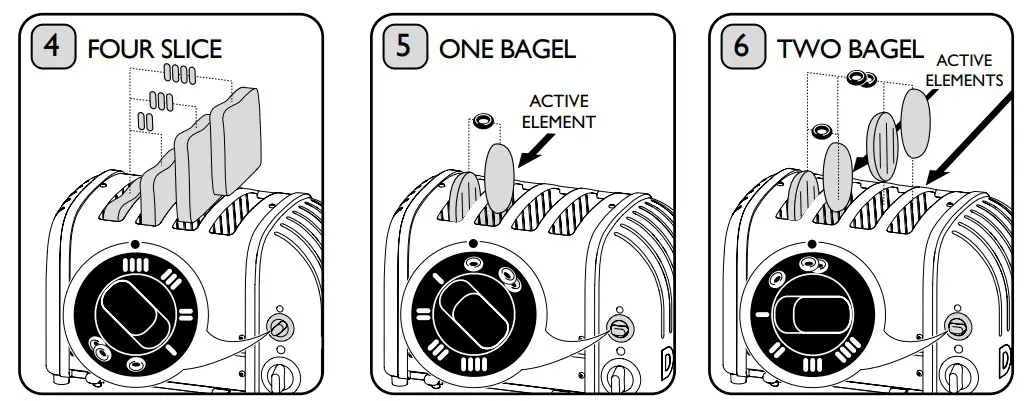 4 FOUR SLICE

5 ONE BAGEL

ACTIVE ELEMENT

6 TWO BAGEL

ACTIVE ELEMENTS