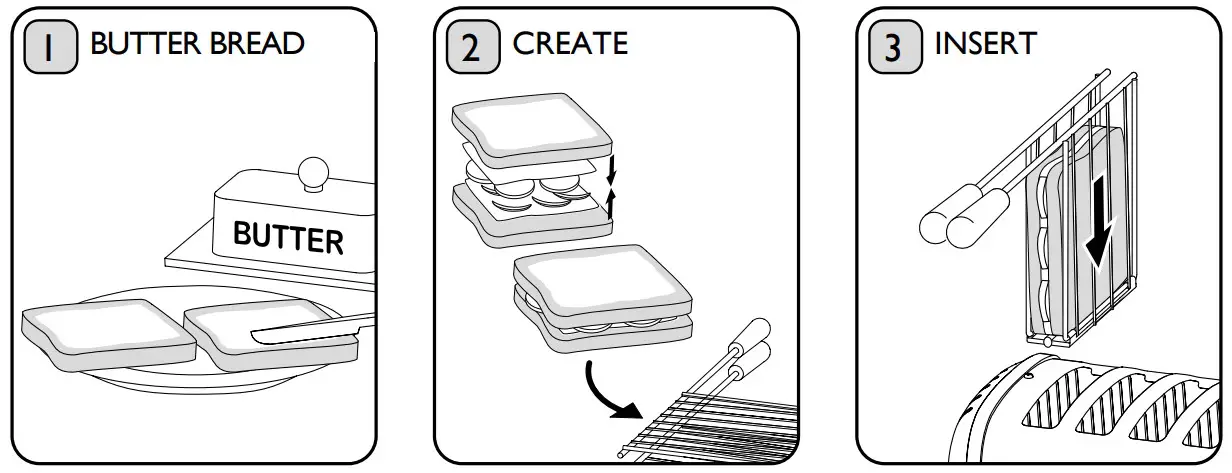 1 BUTTER BREAD

BUTTER

2 CREATE

3 INSERT