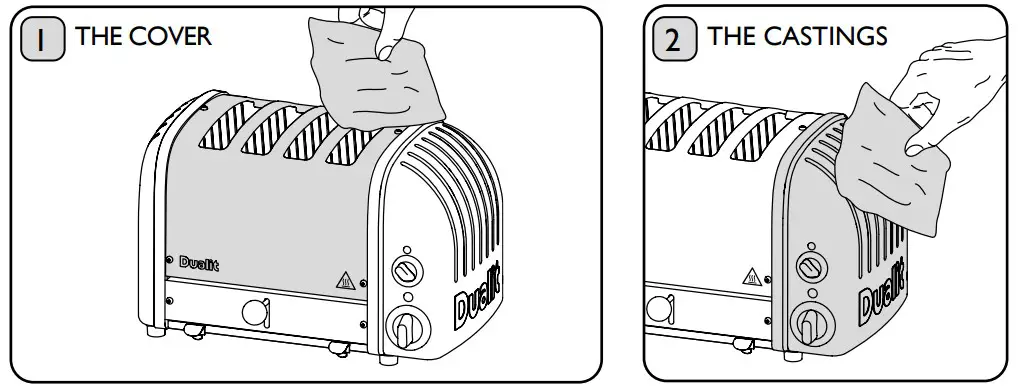 1 THE COVER

Dualit

Dualit

2 THE CASTINGS

Dualit