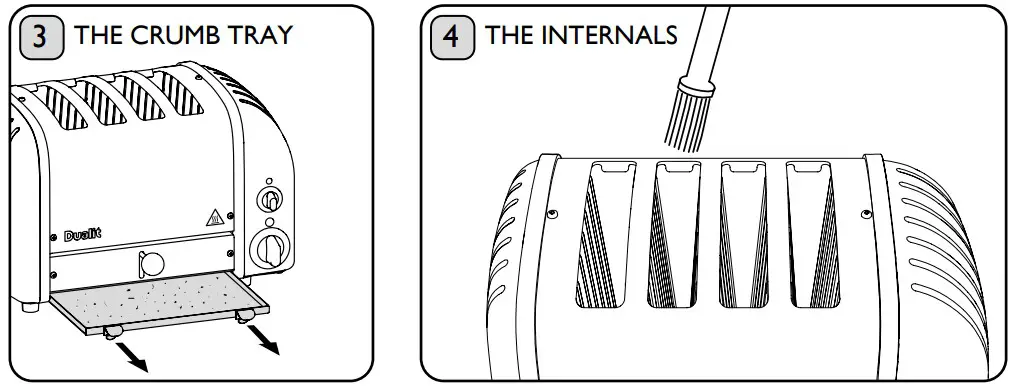 3 THE CRUMB TRAY

Dualit

4 THE INTERNALS