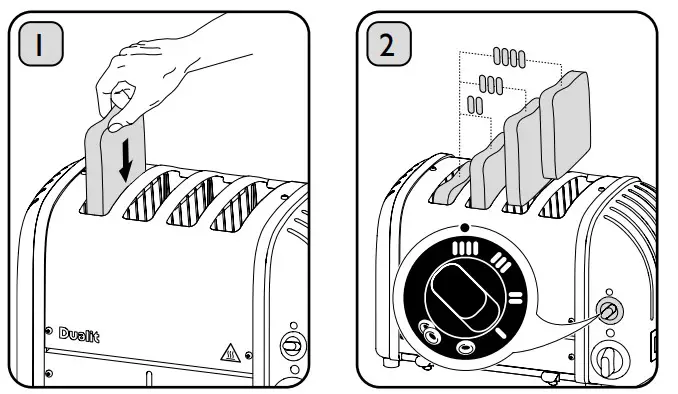 1

Dualit

2