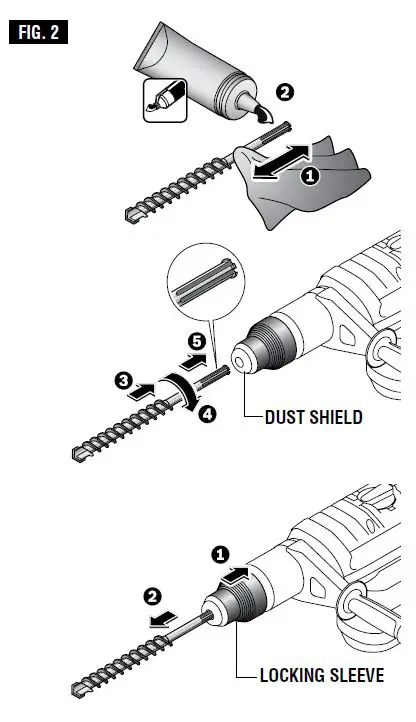 FIG. 2

2

1

5

3

4

DUST SHIELD

1

2

LOCKING SLEEVE