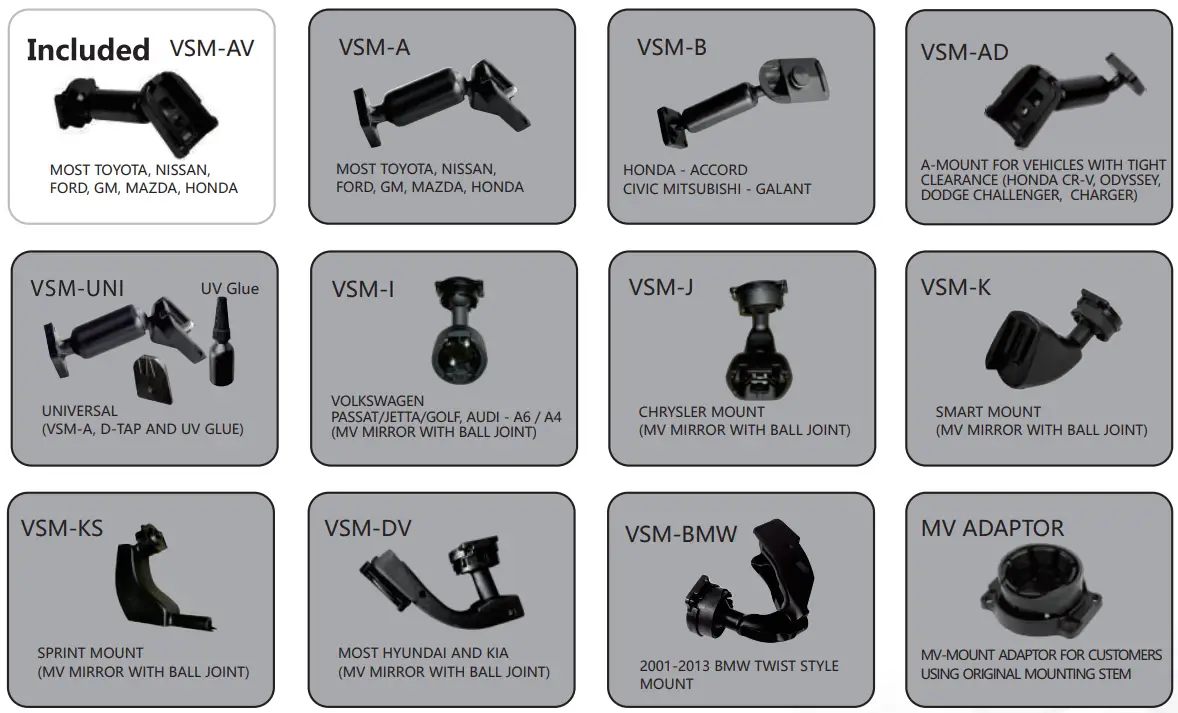 Included VSM-AV

MOST TOYOTA, NISSAN, FORD, GM, MAZDA, HONDA

VSM-A

MOST TOYOTA, NISSAN, FORD, GM, MAZDA, HONDA

VSM-B

HONDA - ACCORD
CIVIC MITSUBISHI - GALANT

VSM-AD

A-MOUNT FOR VEHICLES WITH TIGHT CLEARANCE (HONDA CR-V, ODYSSEY, DODGE CHALLENGER, CHARGER)

VSM-UNI

UV Glue

UNIVERSAL
(VSM-A, D-TAP AND UV GLUE)

VSM-I

VOLKSWAGEN
PASSAT/JETTA/GOLF, AUDI - A6 / A4
(MV MIRROR WITH BALL JOINT)

VSM-J

CHRYSLER MOUNT
(MV MIRROR WITH BALL JOINT)

VSM-K

SMART MOUNT
(MV MIRROR WITH BALL JOINT)

VSM-KS

SPRINT MOUNT
(MV MIRROR WITH BALL JOINT)

VSM-DV

MOST HYUNDAI AND KIA
(MV MIRROR WITH BALL JOINT)

VSM-BMW

2001-2013 BMW TWIST STYLE MOUNT

MV ADAPTOR

MV-MOUNT ADAPTOR FOR CUSTOMERS USING ORIGINAL MOUNTING STEM