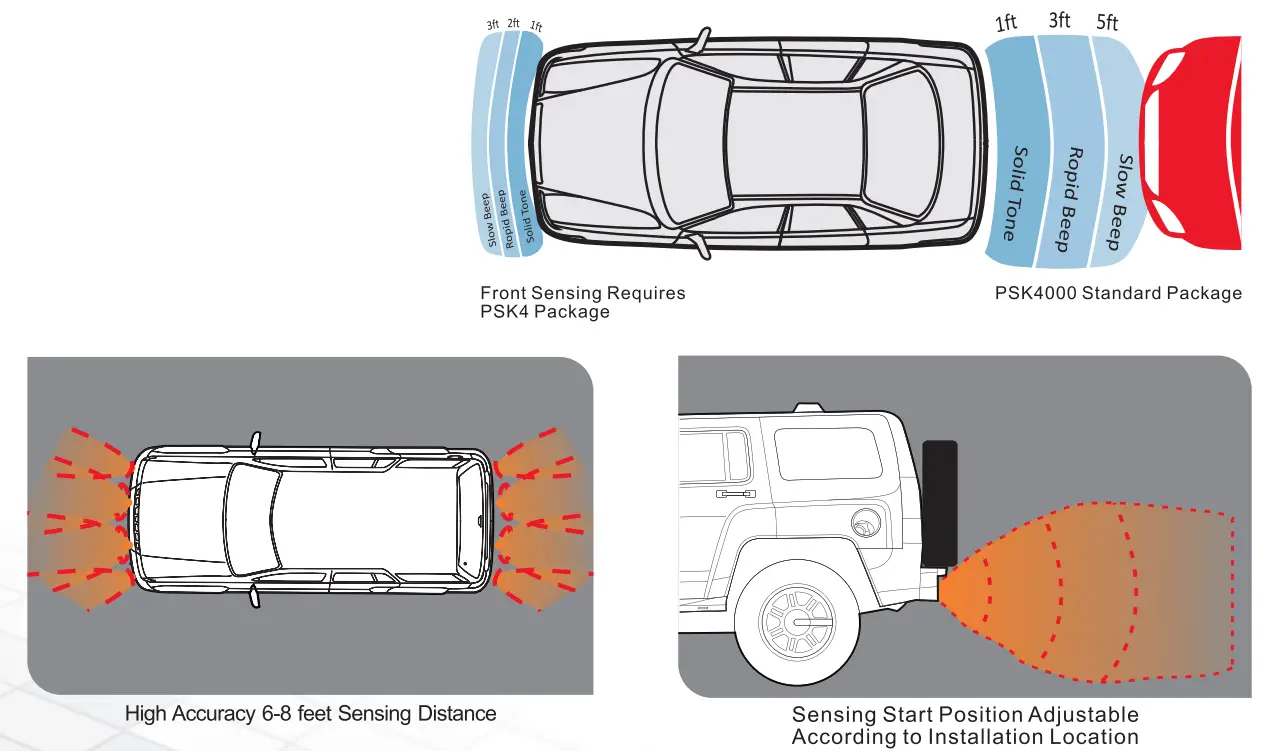 3ft 2ft 1ft

Slow Beep
Rapid Beep
Solid Tone

1ft 3ft 5ft

Solid Tone
Rapid Beep
Slow Beep

Front Sensing Requires PSK4 Package

PSK4000 Standard Package

High Accuracy 6-8 feet Sensing Distance

Sensing Start Position Adjustable According to Installation Location