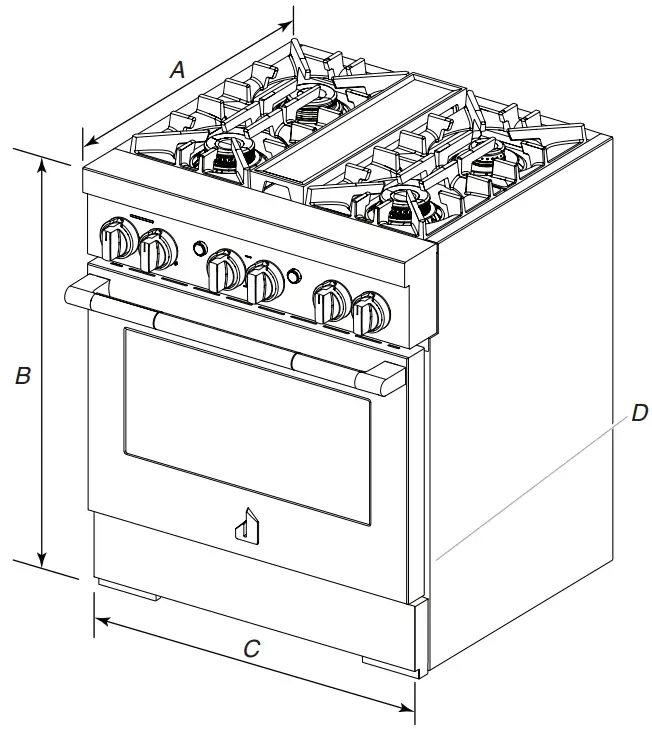 A
B
D
C