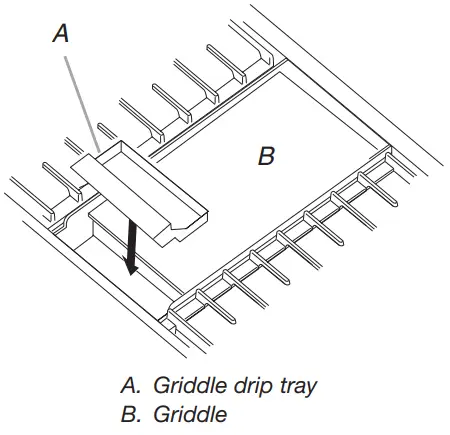 A

B

A. Griddle drip tray
B. Griddle