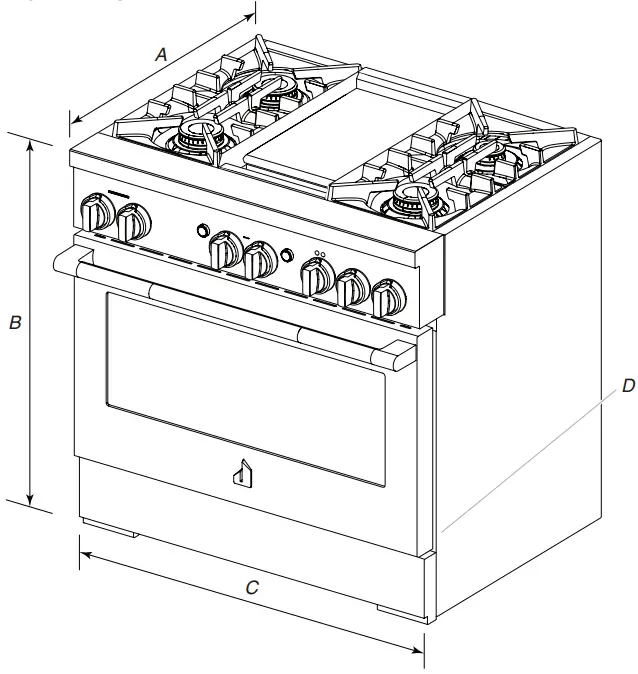 A

B

D

C