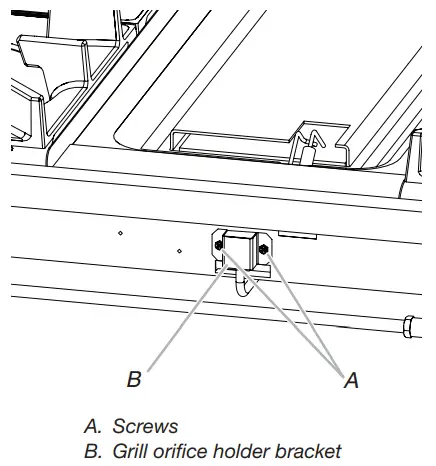 B

A

A. Screws
B. Grill orifice holder bracket