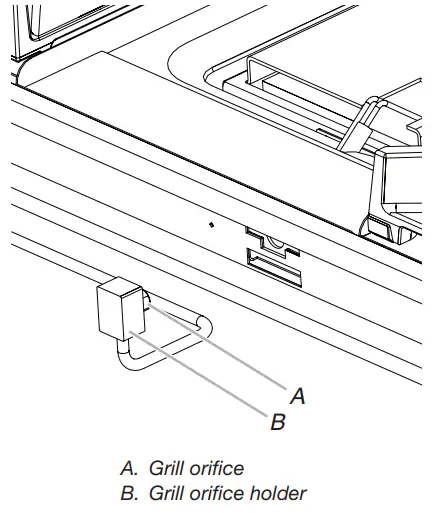 A
B

A. Grill orifice
B. Grill orifice holder