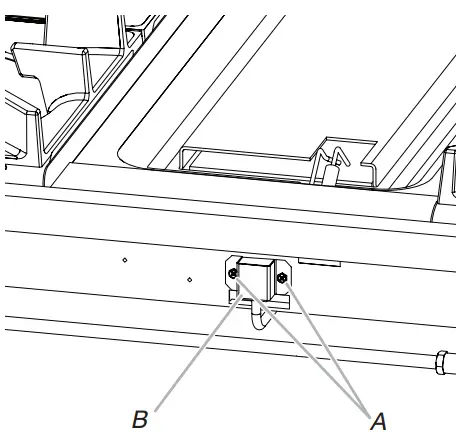 B
A