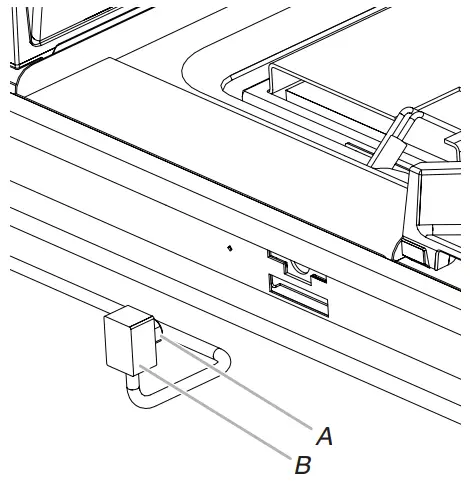 A
B