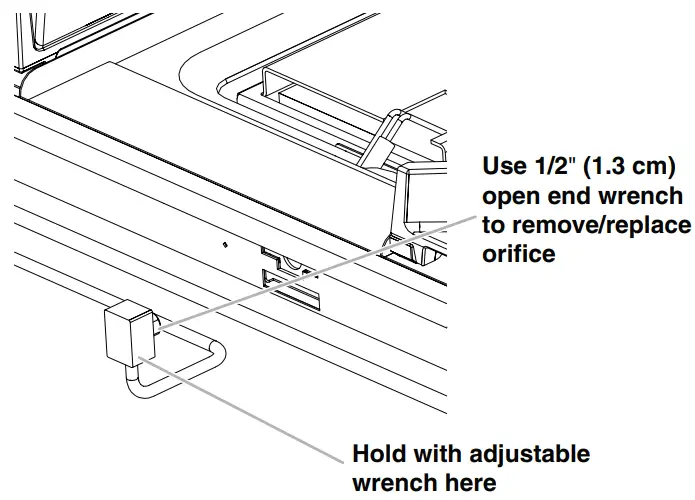 Use 1/2" (1.3 cm) open end wrench to remove/replace orifice

Hold with adjustable wrench here