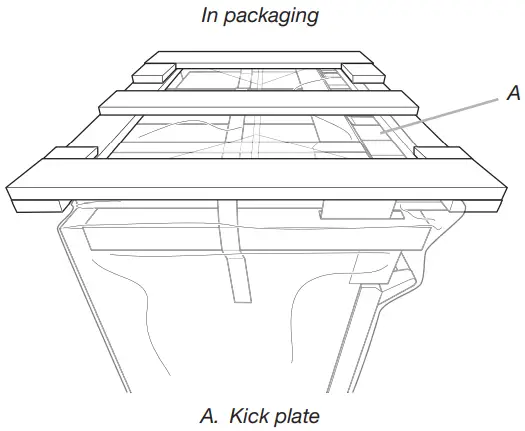 In packaging

A

A. Kick plate