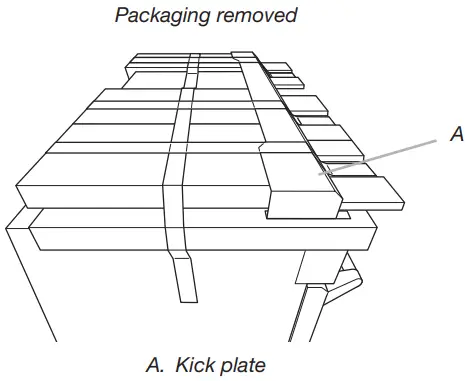 Packaging removed

A

A. Kick plate