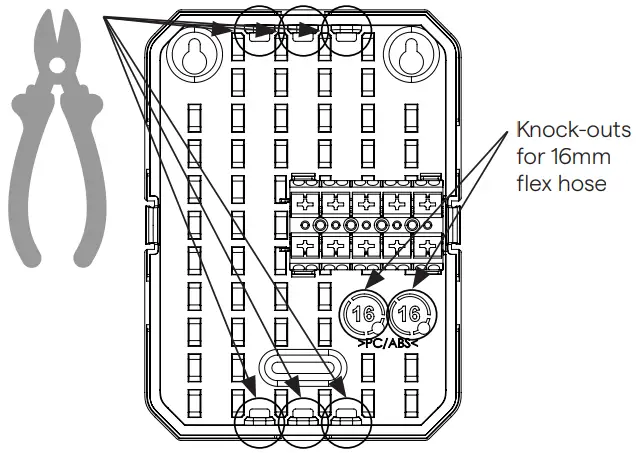 Knock-outs for 16mm flex hose

16

16

>PC/ABS<