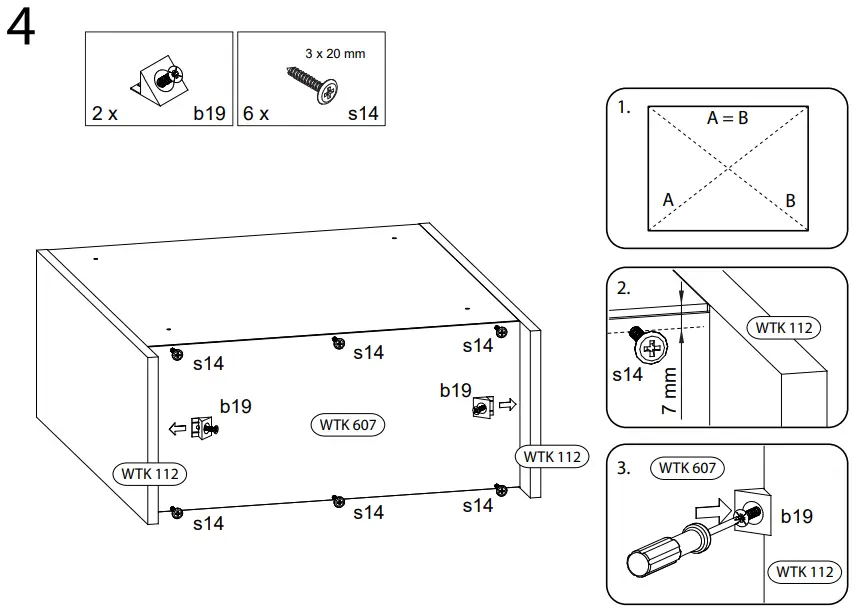 4

2 x b19

3 x 20 mm
6 x s14

s14
s14
s14
b19
b19
WTK 607
WTK 112
WTK 112
s14
s14
s14

1.
A = B
A
B

2.
WTK 112
s14
7 mm

3.
WTK 607
b19
WTK 112