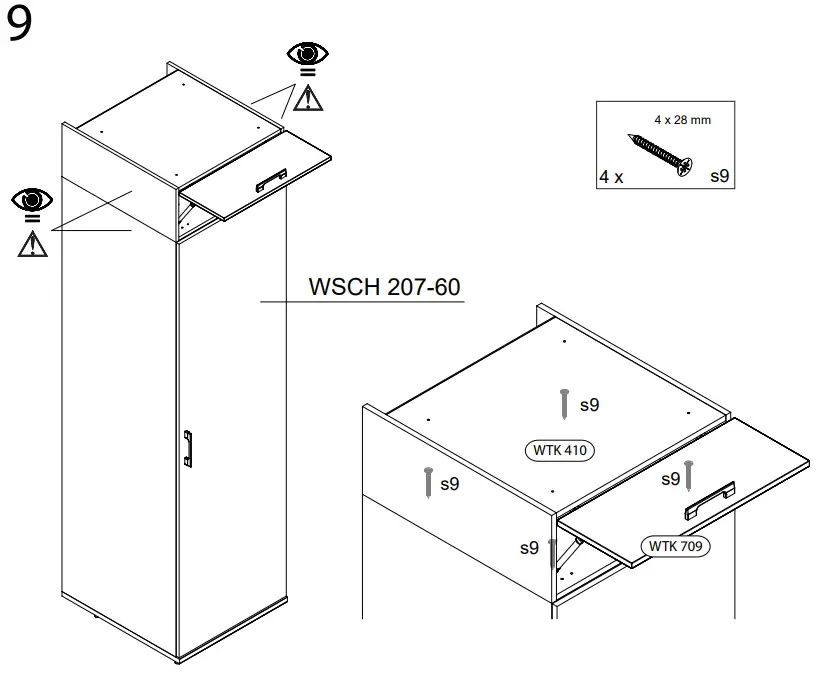 9

4 x 28 mm
4 x
s9

WSCH 207-60

s9
WTK 410
s9
s9
s9
WTK 709