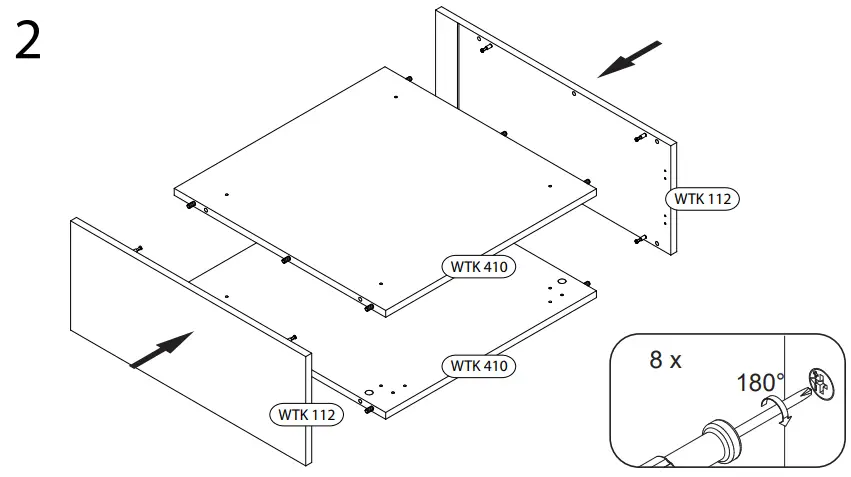 2

WTK 112

WTK 410

WTK 410

WTK 112

8 x

180°