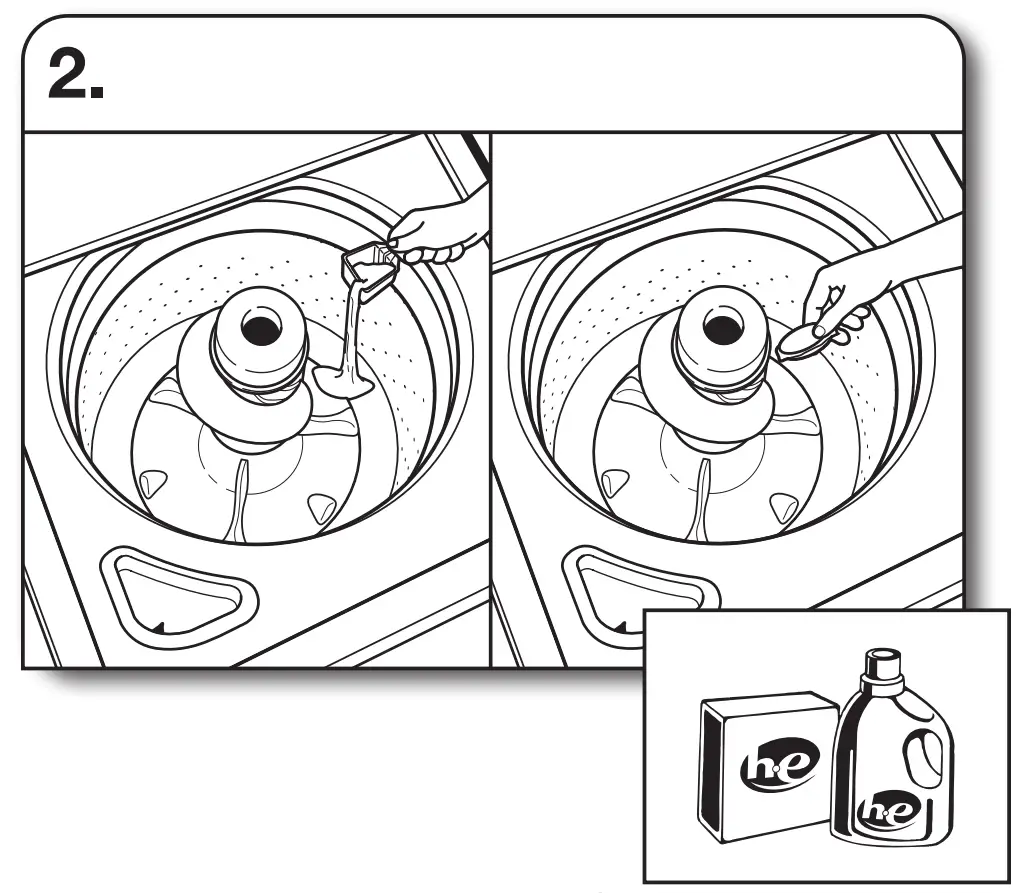 2.

h·e

h·e