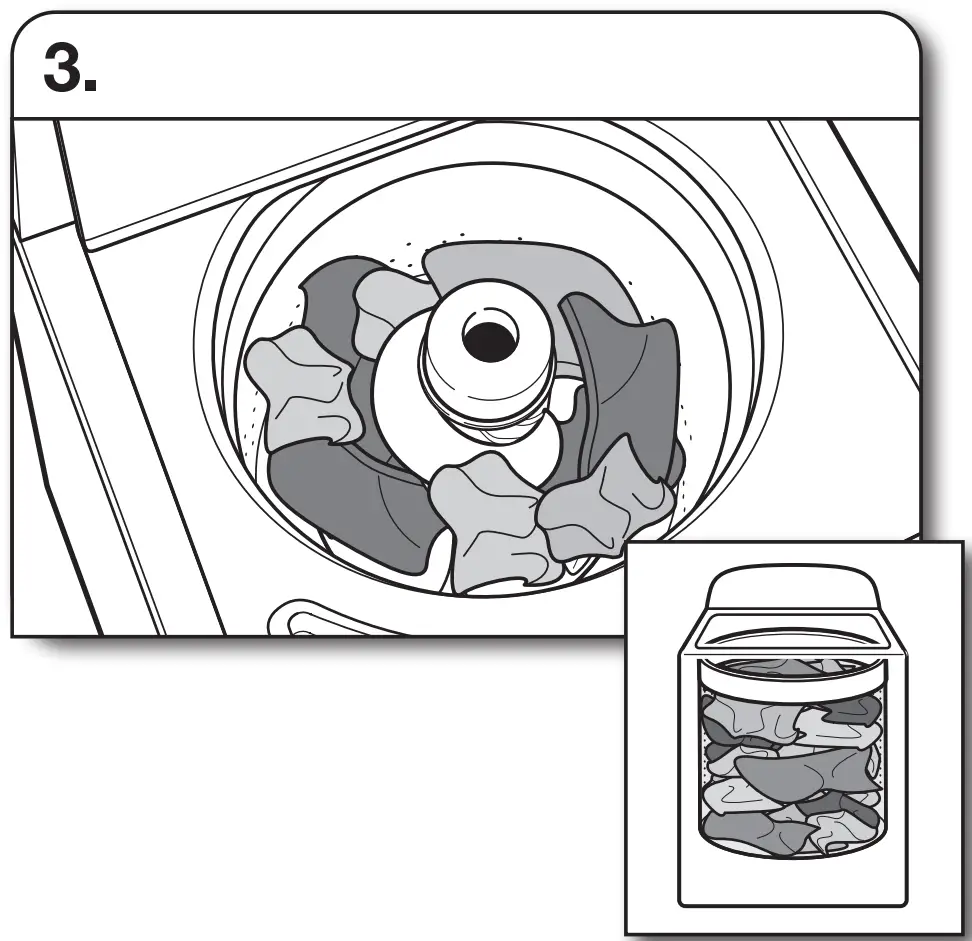 3.