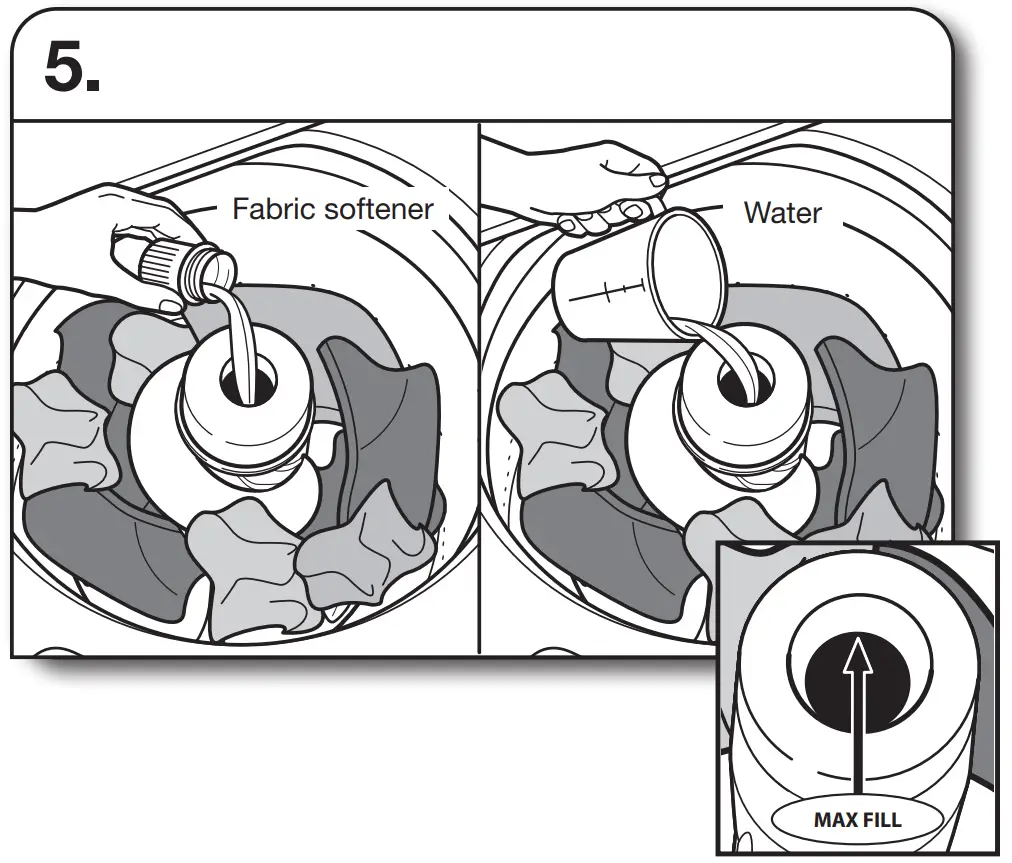 5.

Fabric softener

Water

MAX FILL