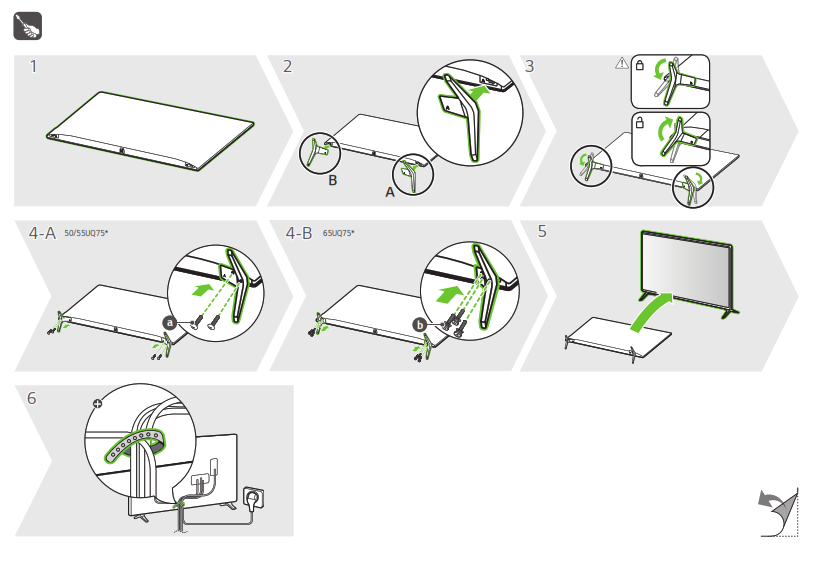 1

2

B

A

3

4-A 50/55UQ75*

a

4-B 65UQ75*

b

5

6