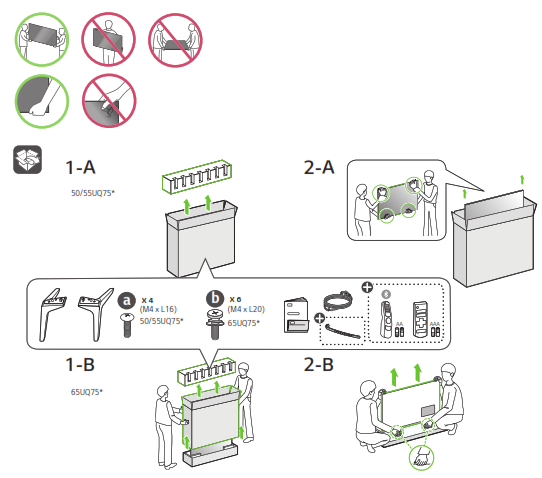 1-A
50/55UQ75*

2-A

a x 4 (M4 x L16) 50/55UQ75*

b x 6 (M4 x L20) 65UQ75*

AA

AAA

1-B
65UQ75*

2-B