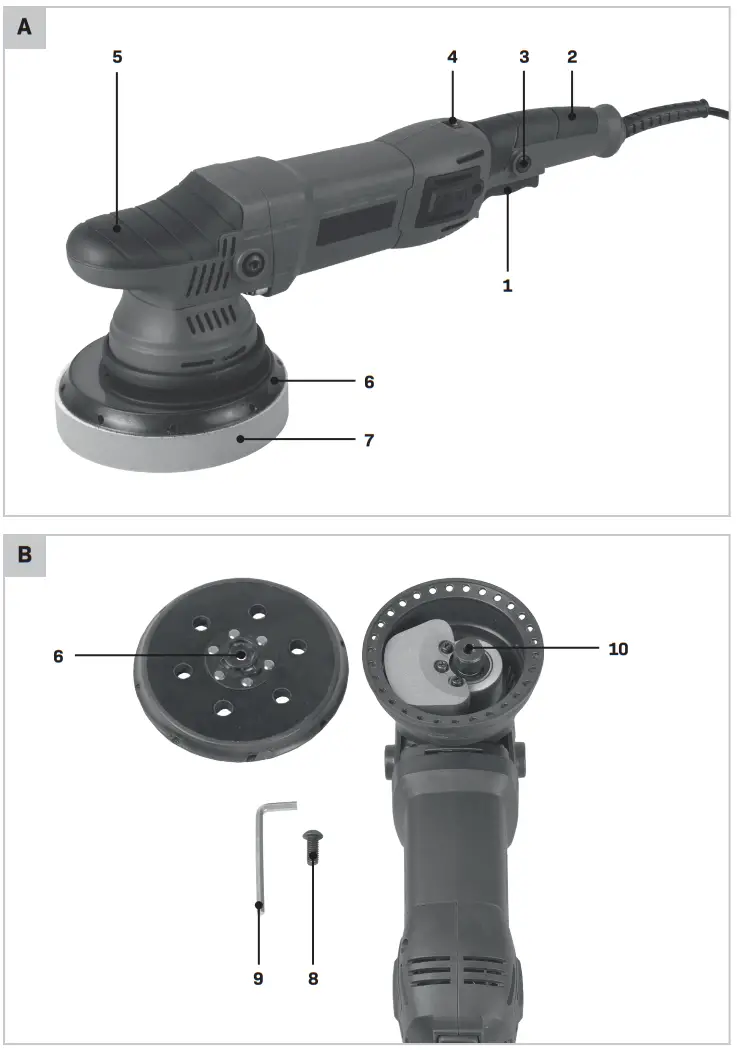 A

5
4
3
2
1
6
7

B

6
10
9
8